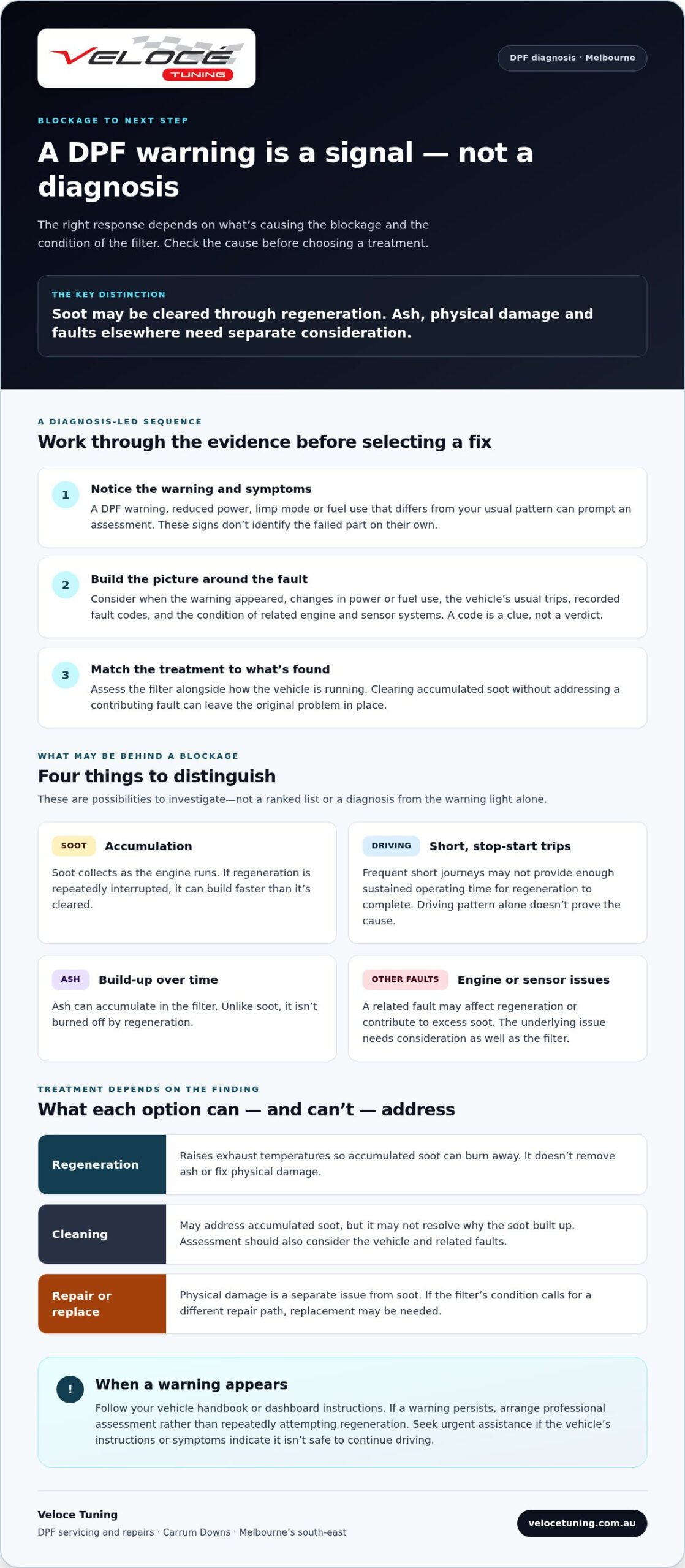 VELOCÉ
TUNING

DPF diagnosis · Melbourne

BLOCKAGE TO NEXT STEP

A DPF warning is a signal — not a diagnosis

The right response depends on what's causing the blockage and the condition of the filter. Check the cause before choosing a treatment.

THE KEY DISTINCTION

Soot may be cleared through regeneration. Ash, physical damage and faults elsewhere need separate consideration.

A DIAGNOSIS-LED SEQUENCE

Work through the evidence before selecting a fix

1

Notice the warning and symptoms

A DPF warning, reduced power, limp mode or fuel use that differs from your usual pattern can prompt an assessment. These signs don't identify the failed part on their own.

2

Build the picture around the fault

Consider when the warning appeared, changes in power or fuel use, the vehicle's usual trips, recorded fault codes, and the condition of related engine and sensor systems. A code is a clue, not a verdict.

3

Match the treatment to what's found

Assess the filter alongside how the vehicle is running. Clearing accumulated soot without addressing a contributing fault can leave the original problem in place.

WHAT MAY BE BEHIND A BLOCKAGE

Four things to distinguish

These are possibilities to investigate—not a ranked list or a diagnosis from the warning light alone.

SOOT Accumulation

Soot collects as the engine runs. If regeneration is repeatedly interrupted, it can build faster than it's cleared.

DRIVING Short, stop-start trips

Frequent short journeys may not provide enough sustained operating time for regeneration to complete. Driving pattern alone doesn't prove the cause.

ASH Build-up over time

Ash can accumulate in the filter. Unlike soot, it isn't burned off by regeneration.

OTHER FAULTS Engine or sensor issues

A related fault may affect regeneration or contribute to excess soot. The underlying issue needs consideration as well as the filter.

TREATMENT DEPENDS ON THE FINDING

What each option can — and can't — address

Regeneration

Raises exhaust temperatures so accumulated soot can burn away. It doesn't remove ash or fix physical damage.

Cleaning

May address accumulated soot, but it may not resolve why the soot built up. Assessment should also consider the vehicle and related faults.

Repair or replace

Physical damage is a separate issue from soot. If the filter's condition calls for a different repair path, replacement may be needed.

!

When a warning appears

Follow your vehicle handbook or dashboard instructions. If a warning persists, arrange professional assessment rather than repeatedly attempting regeneration. Seek urgent assistance if the vehicle's instructions or symptoms indicate it isn't safe to continue driving.

Veloce Tuning

DPF servicing and repairs · Carrum Downs · Melbourne's south-east

velocetuning.com.au